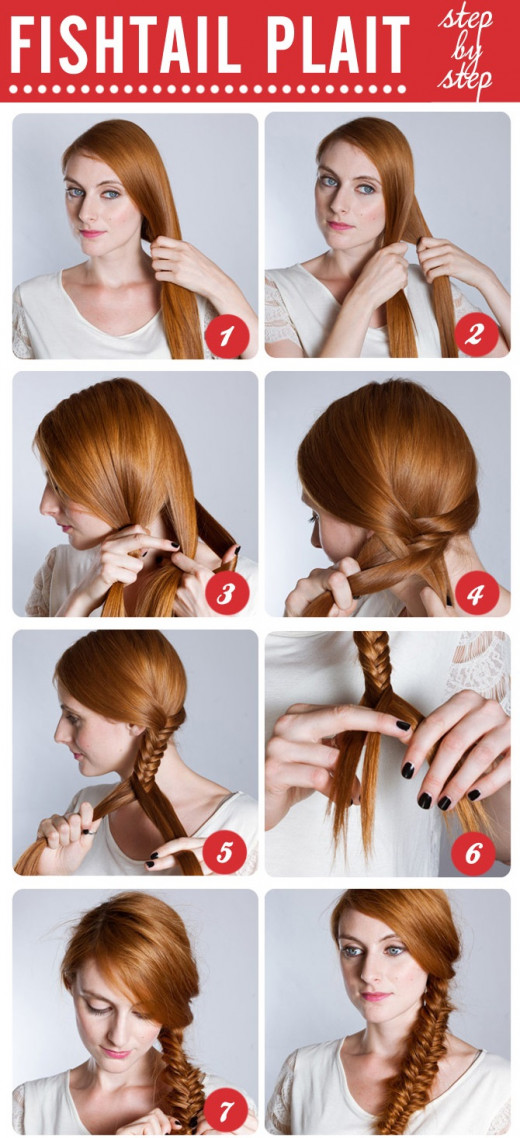 FISHTAIL PLAIT

step by step

1

2

3

4

5

6

7