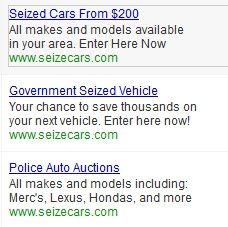 Seized Cars From $200
All makes and models available in your area. Enter Here Now
www.seizecars.com

Government Seized Vehicle
Your chance to save thousands on your next vehicle. Enter here now!
www.seizecars.com

Police Auto Auctions
All makes and models including: Merc's, Lexus, Hondas, and more
www.seizecars.com